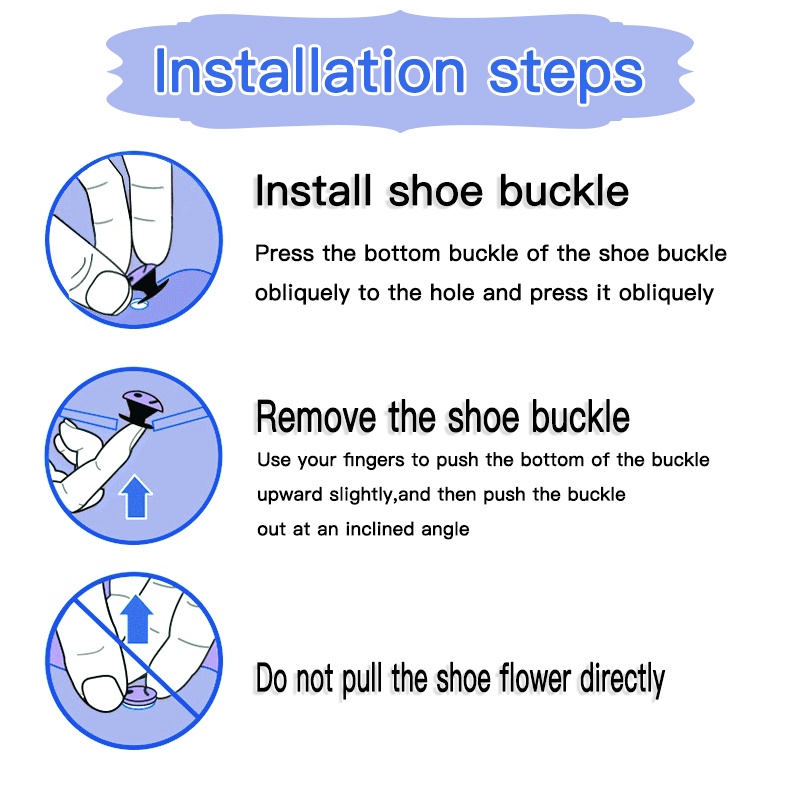 Installation steps

Install shoe buckle

Press the bottom buckle of the shoe buckle obliquely to the hole and press it obliquely

Remove the shoe buckle

Use your fingers to push the bottom of the buckle upward slightly,and then push the buckle out at an inclined angle

Do not pull the shoe flower directly