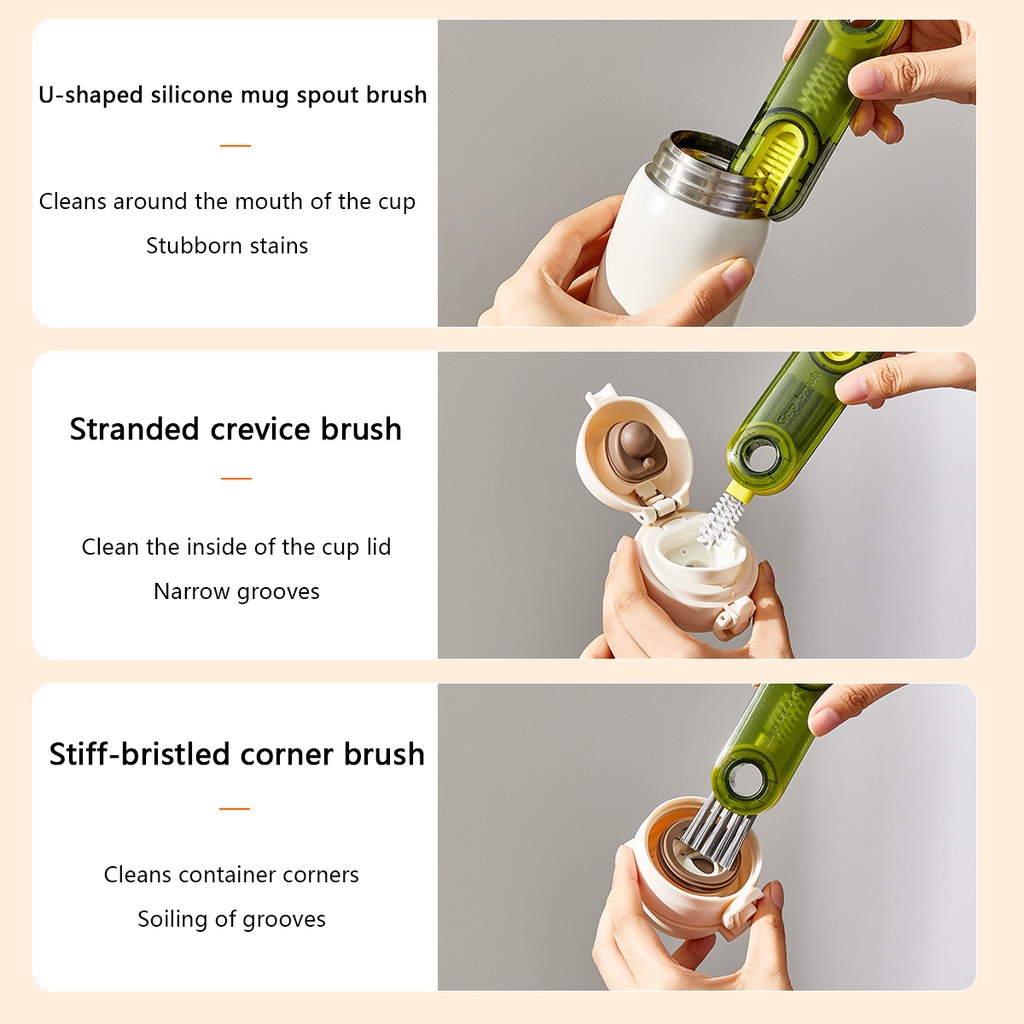 U-shaped silicone mug spout brush

Cleans around the mouth of the cup

Stubborn stains

Stranded crevice brush

Clean the inside of the cup lid

Narrow grooves

Stiff-bristled corner brush

Cleans container corners

Soiling of grooves