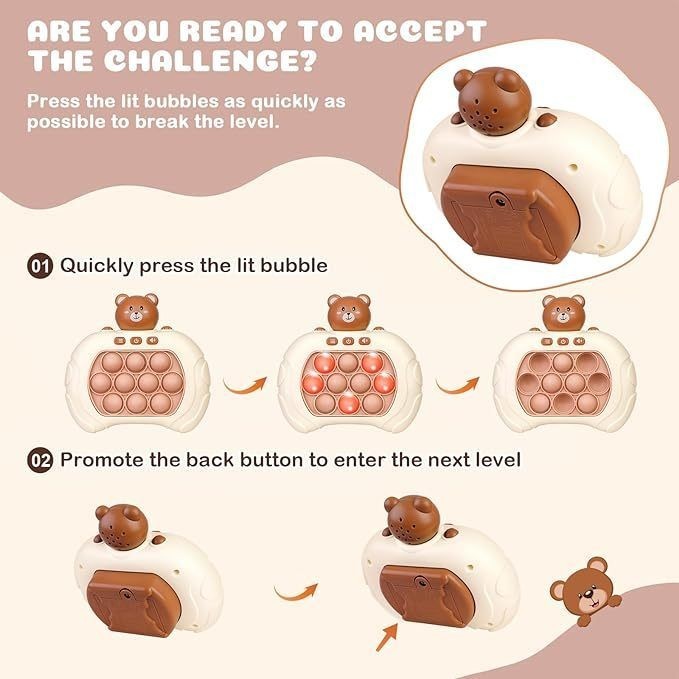 ARE YOU READY TO ACCEPT THE CHALLENGE?

Press the lit bubbles as quickly as possible to break the level.

01 Quickly press the lit bubble

02 Promote the back button to enter the next level